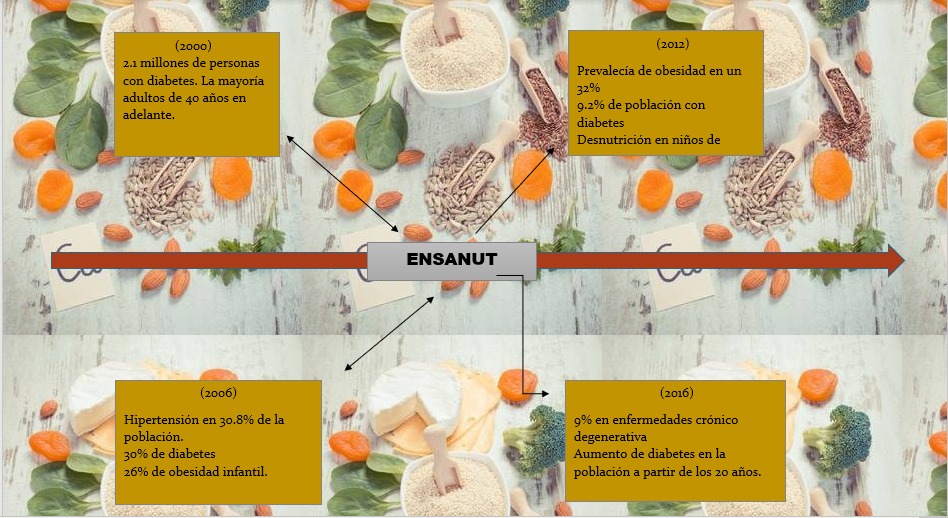 (2000)
2.1 millones de personas con diabetes. La mayoría adultos de 40 años en adelante.

(2012)
Prevalecía de obesidad en un 32%
9.2% de población con diabetes
Desnutrición en niños de

ENSANUT

(2006)
Hipertensión en 30.8% de la población.
30% de diabetes
26% de obesidad infantil.

(2016)
9% en enfermedades crónico degenerativa
Aumento de diabetes en la población a partir de los 20 años.